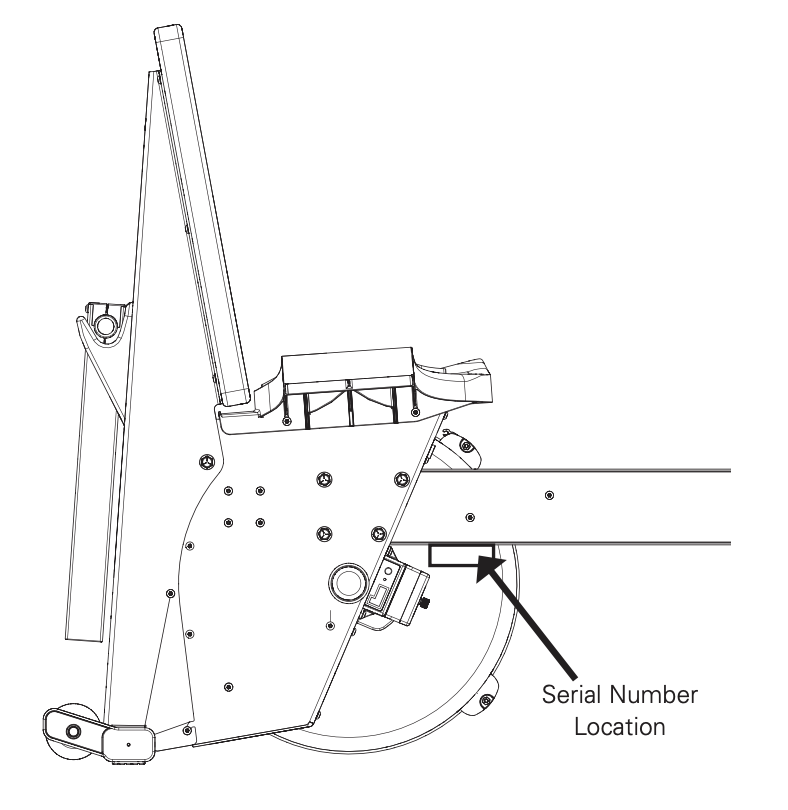 Serial Number Location